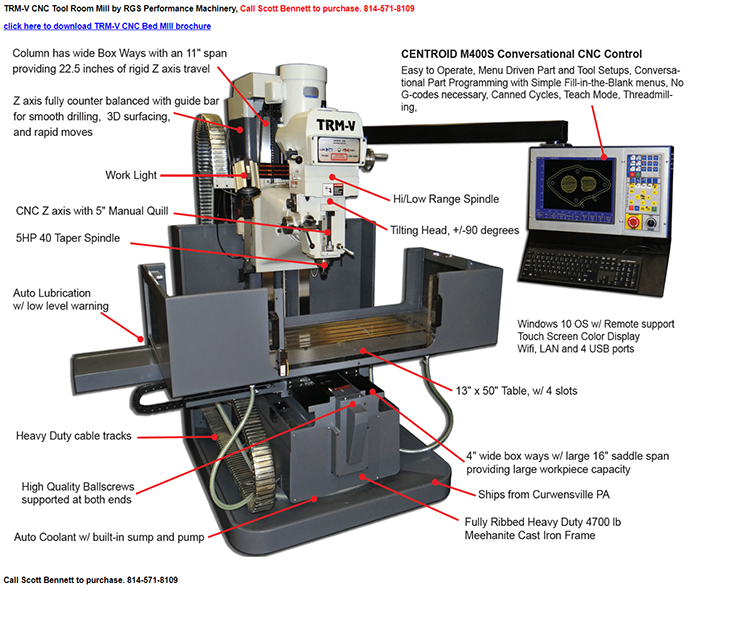 TRM-V CNC Tool Room Mill by RGS Performance Machinery, Call Scott Bennett to purchase. 814-571-8109

click here to download TRM-V CNC Bed Mill brochure

Column has wide Box Ways with an 11" span providing 22.5 inches of rigid Z axis travel

Z axis fully counter balanced with guide bar for smooth drilling, 3D surfacing, and rapid moves

Work Light

CNC Z axis with 5" Manual Quill

5HP 40 Taper Spindle

Auto Lubrication w/ low level warning

Heavy Duty cable tracks

High Quality Ballscrews supported at both ends

Auto Coolant w/ built-in sump and pump

TRM-V

CENTROID M400S Conversational CNC Control

Easy to Operate, Menu Driven Part and Tool Setups, Conversational Part Programming with Simple Fill-in-the-Blank menus, No G-codes necessary, Canned Cycles, Teach Mode, Threadmilling,

Hi/Low Range Spindle

Tilting Head, +/-90 degrees

Windows 10 OS w/ Remote support
Touch Screen Color Display
Wifi, LAN and 4 USB ports

13" x 50" Table, w/ 4 slots

4" wide box ways w/ large 16" saddle span providing large workpiece capacity

Ships from Curwensville PA

Fully Ribbed Heavy Duty 4700 lb Meehanite Cast Iron Frame

Call Scott Bennett to purchase. 814-571-8109